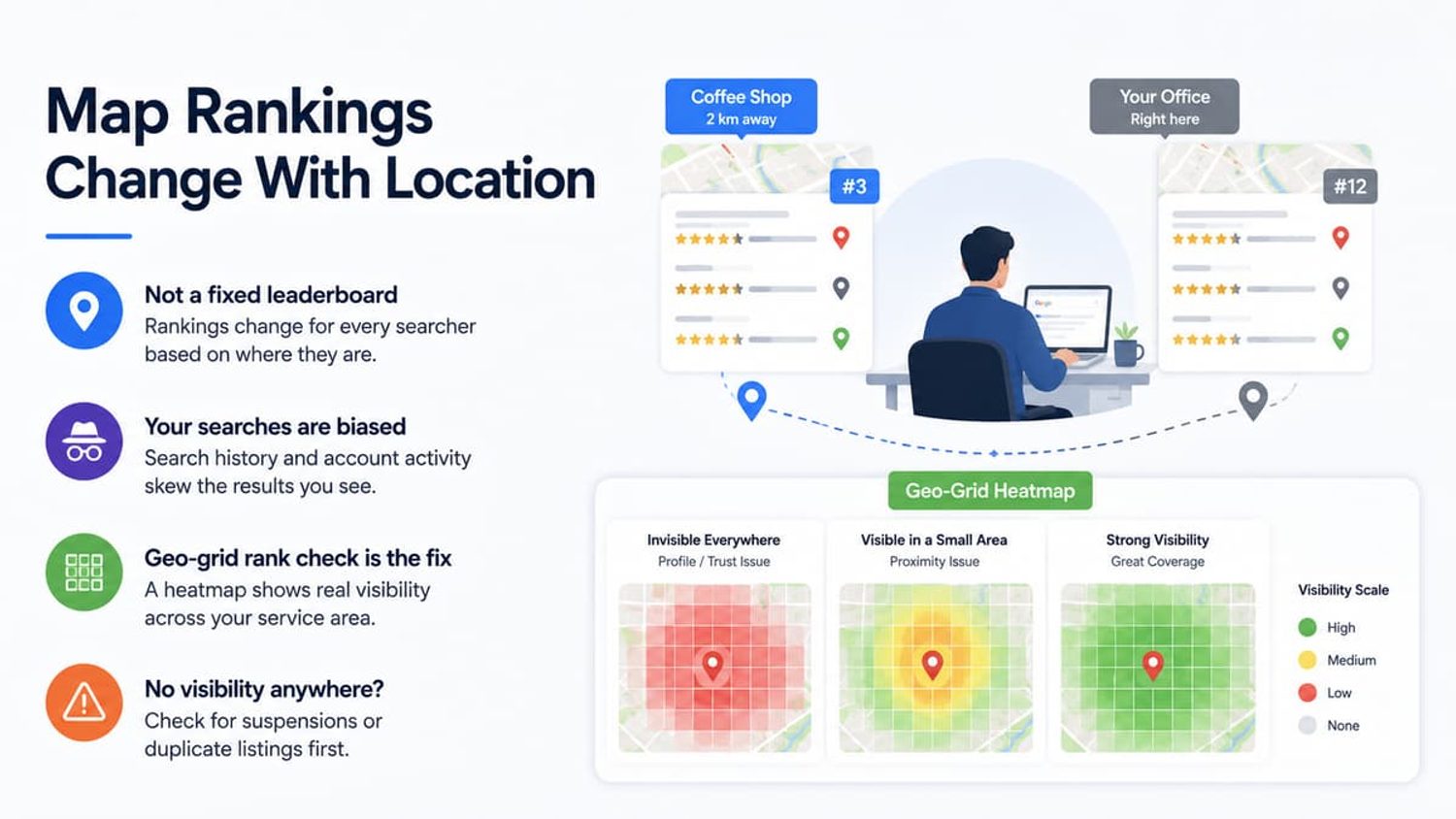 Map Rankings Change With Location

Not a fixed leaderboard
Rankings change for every searcher based on where they are.

Your searches are biased
Search history and account activity skew the results you see.

Geo-grid rank check is the fix
A heatmap shows real visibility across your service area.

No visibility anywhere?
Check for suspensions or duplicate listings first.

Coffee Shop
2 km away

#3

Your Office
Right here

#12

Geo-Grid Heatmap

Invisible Everywhere
Profile / Trust Issue

Visible in a Small Area
Proximity Issue

Strong Visibility
Great Coverage

Visibility Scale
High
Medium
Low
None